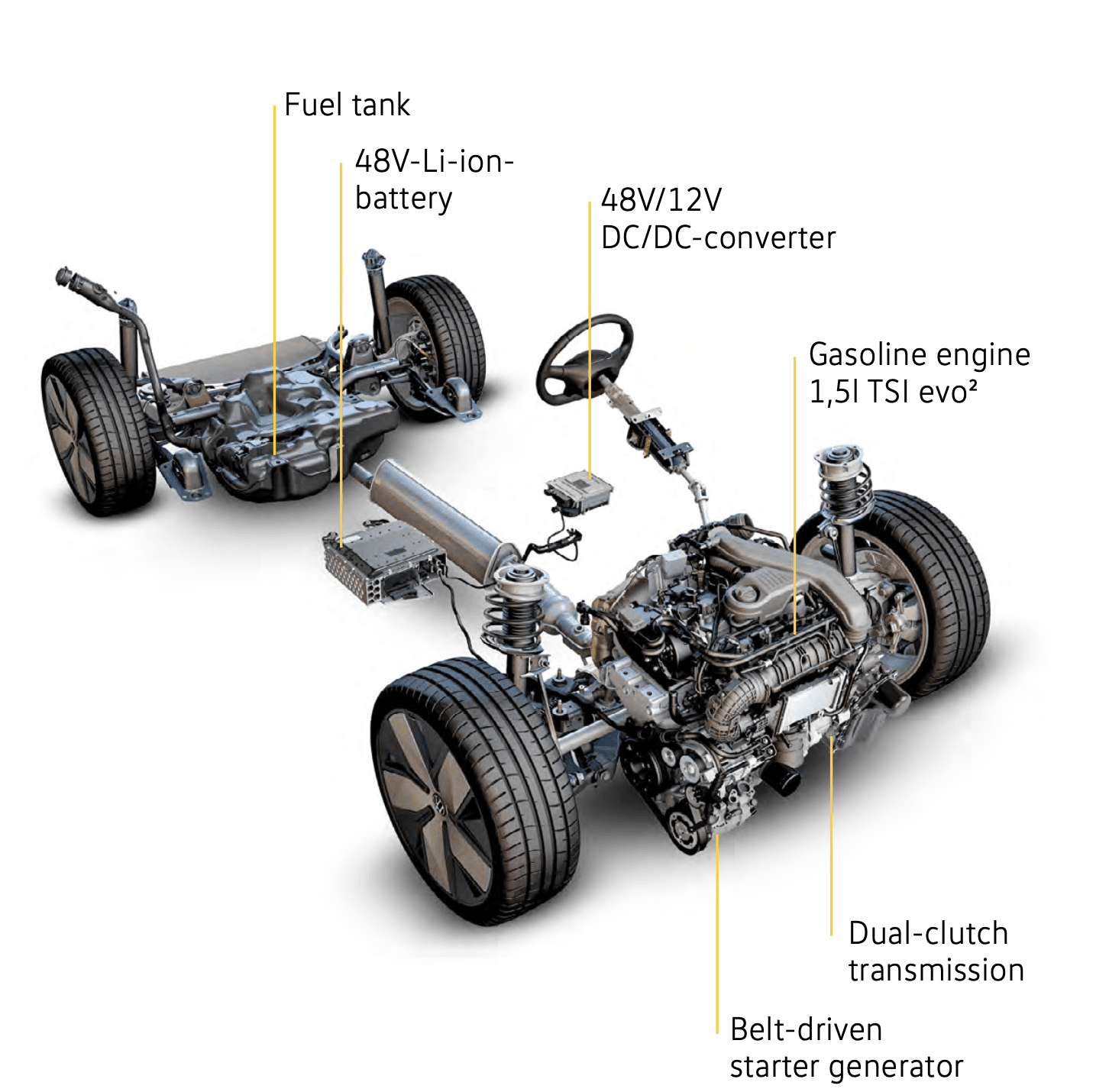 Fuel tank

48V-Li-ion-battery

48V/12V DC/DC-converter

Gasoline engine 1,5l TSI evo²

Dual-clutch transmission

Belt-driven starter generator